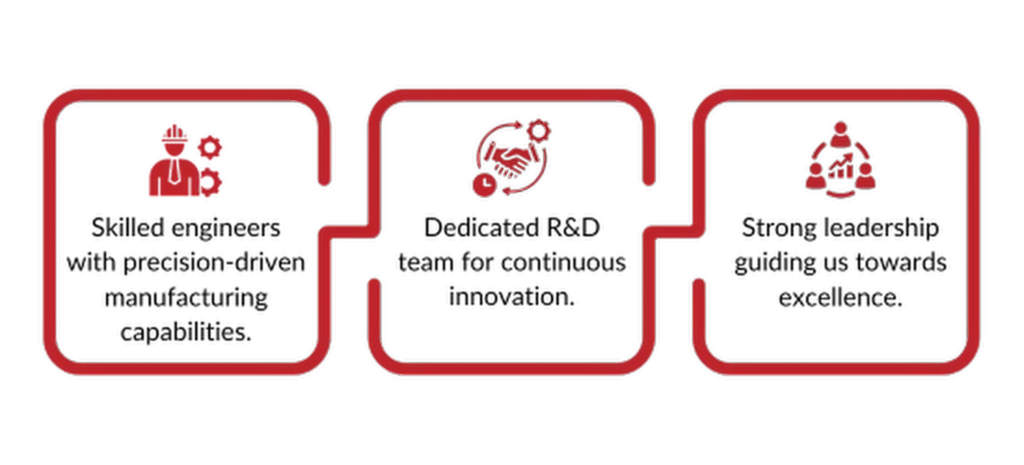 Skilled engineers with precision-driven manufacturing capabilities.

Dedicated R&D team for continuous innovation.

Strong leadership guiding us towards excellence.